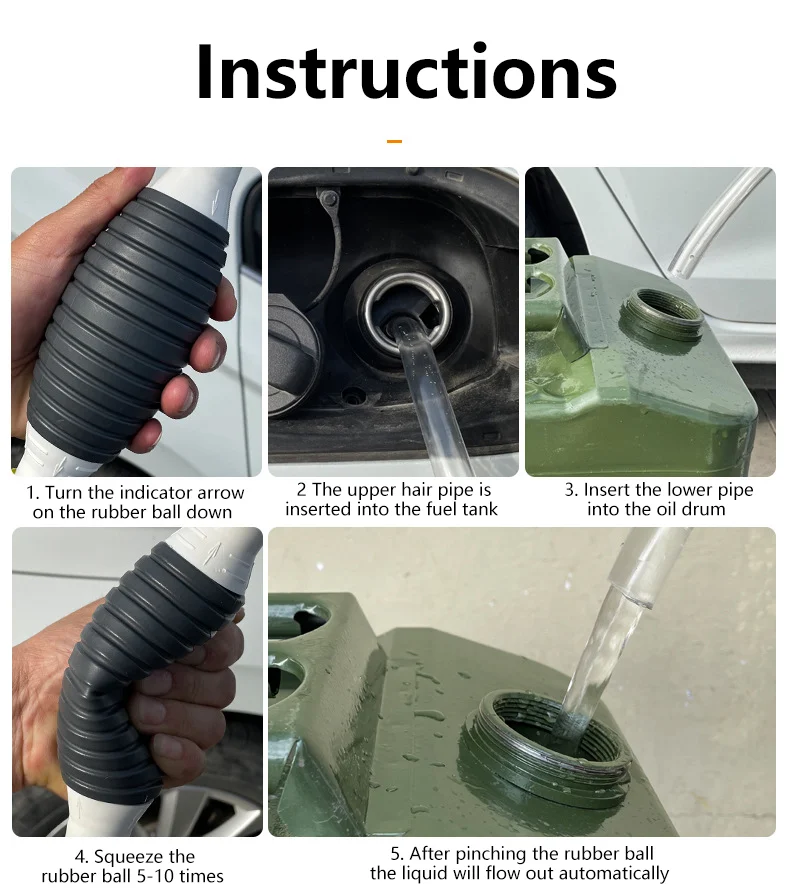 Instructions

1. Turn the indicator arrow on the rubber ball down

2 The upper hair pipe is inserted into the fuel tank

3. Insert the lower pipe into the oil drum

4. Squeeze the rubber ball 5-10 times

5. After pinching the rubber ball the liquid will flow out automatically